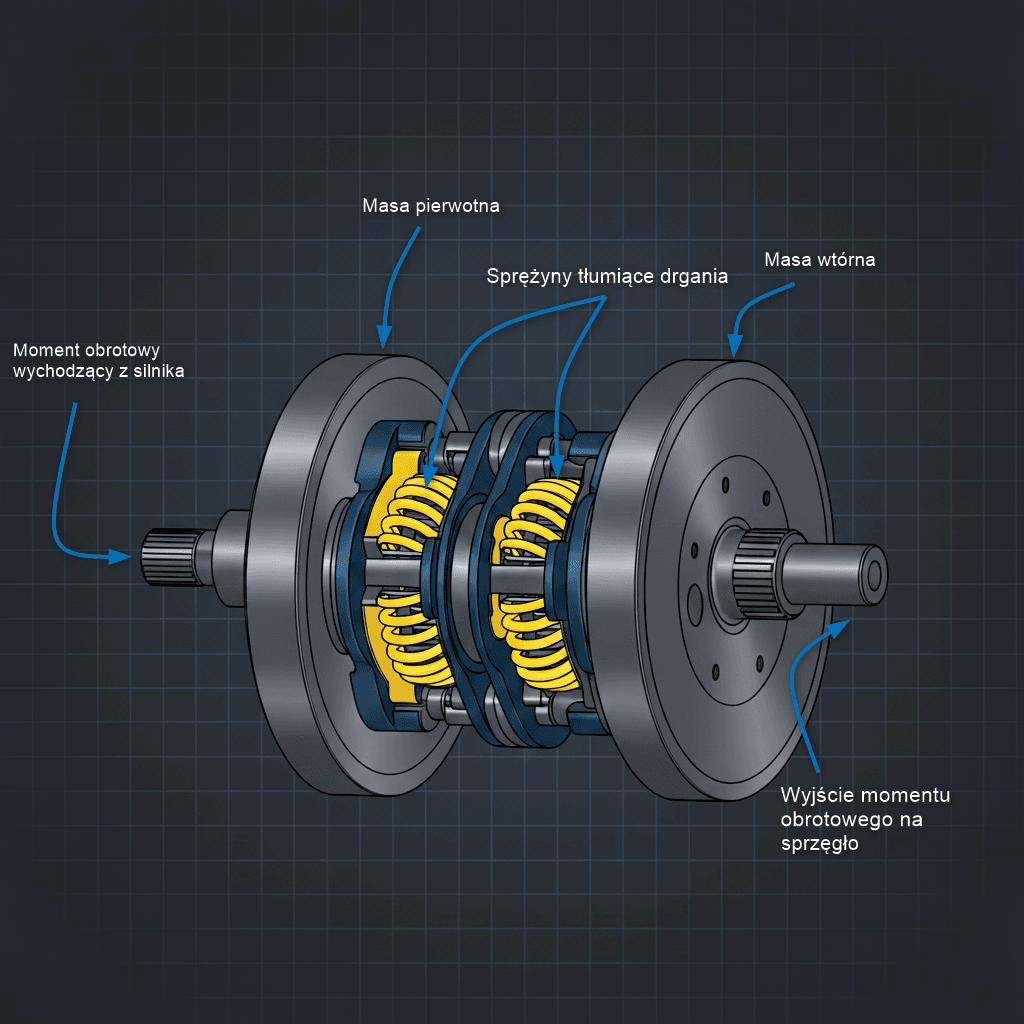 Masa pierwotna

Sprężyny tłumiące drgania

Masa wtórna

Moment obrotowy wychodzący z silnika

Wyjście momentu obrotowego na sprzęgło